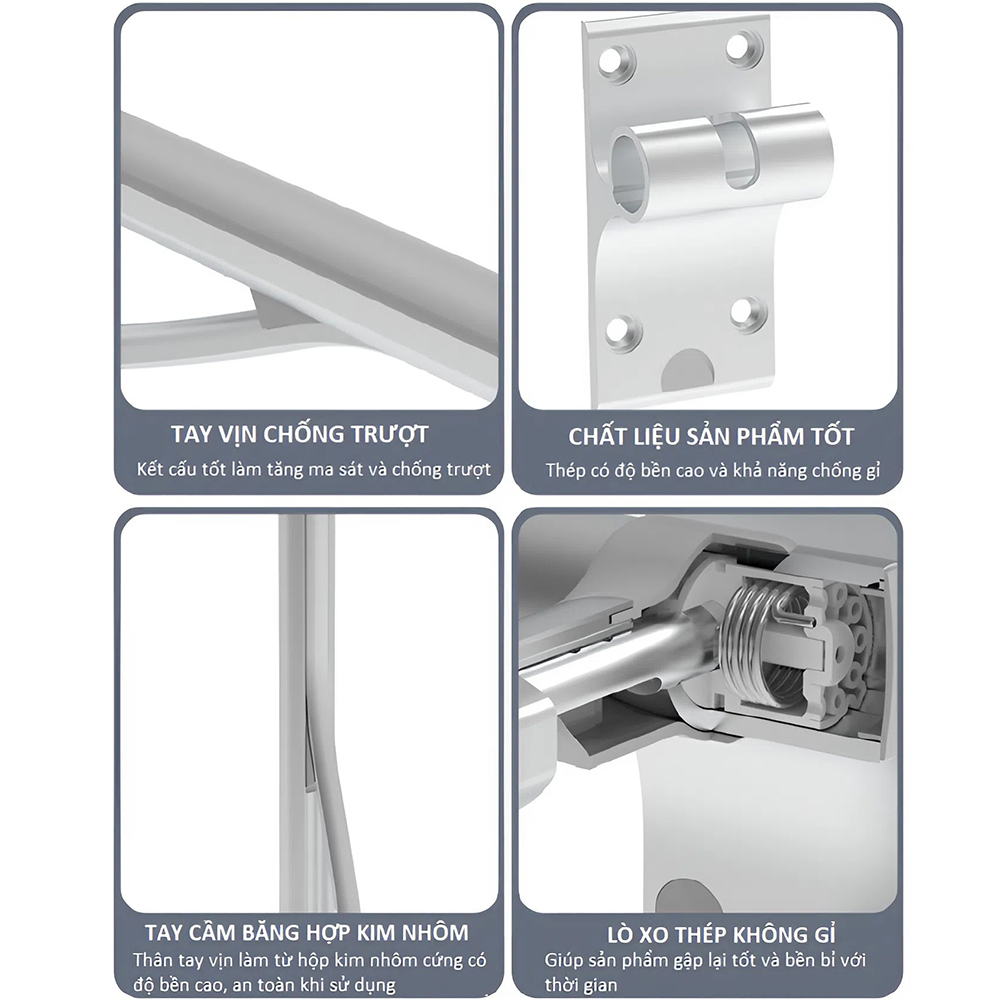 TAY VỊN CHỐNG TRƯỢT
Kết cấu tốt làm tăng ma sát và chống trượt

CHẤT LIỆU SẢN PHẨM TỐT
Thép có độ bền cao và khả năng chống gỉ

TAY CẦM BẰNG HỢP KIM NHÔM
Thân tay vịn làm từ hộp kim nhôm cứng có độ bền cao, an toàn khi sử dụng

LÒ XO THÉP KHÔNG GỈ
Giúp sản phẩm gập lại tốt và bền bỉ với thời gian