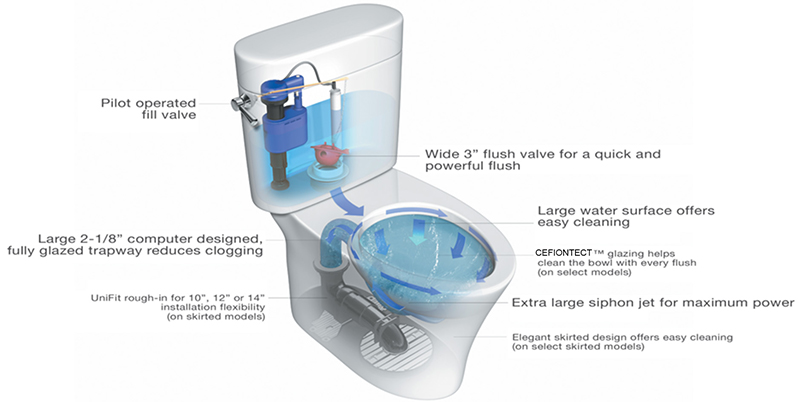 Pilot operated fill valve

Wide 3" flush valve for a quick and powerful flush

Large water surface offers easy cleaning

Large 2-1/8" computer designed, fully glazed trapway reduces clogging

CEFIONTECT™ glazing helps clean the bowl with every flush (on select models)

UniFit rough-in for 10", 12" or 14" installation flexibility (on skirted models)

Extra large siphon jet for maximum power

Elegant skirted design offers easy cleaning (on select skirted models)