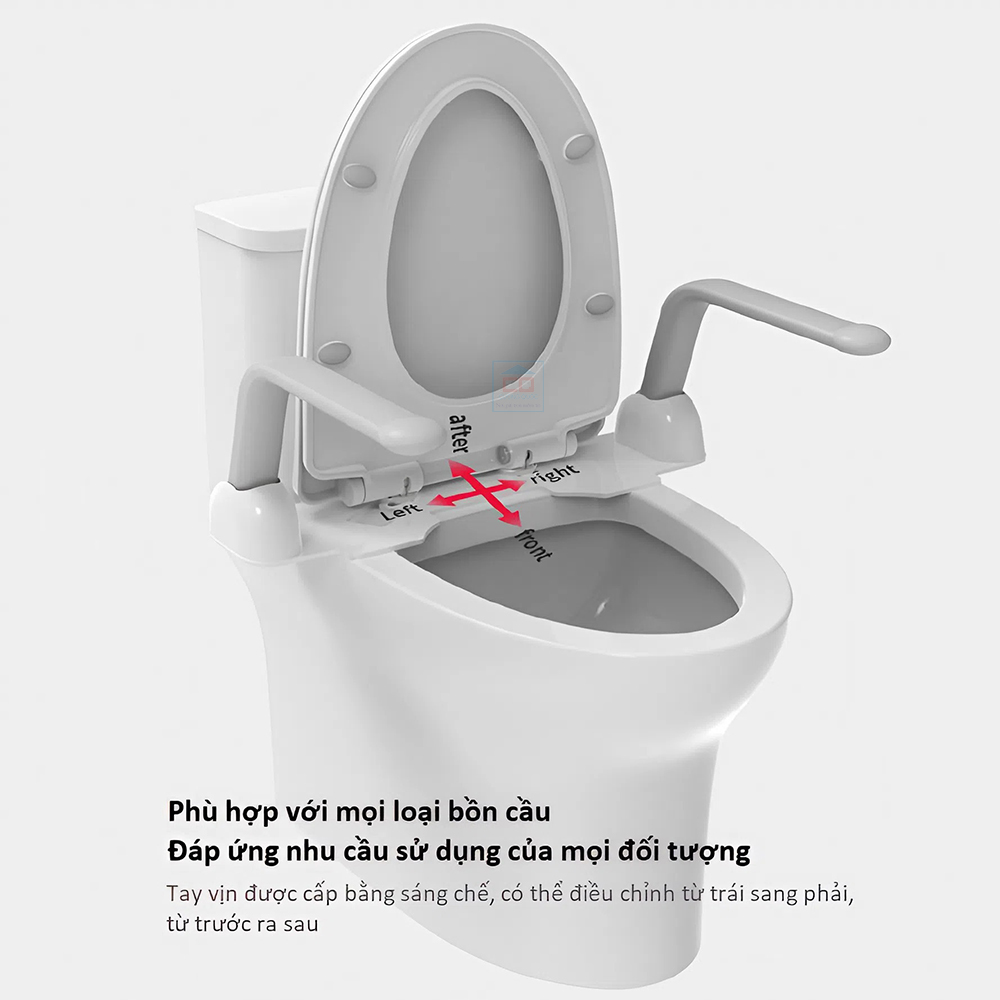 after
right
Left
front

Phù hợp với mọi loại bồn cầu
Đáp ứng nhu cầu sử dụng của mọi đối tượng

Tay vịn được cấp bằng sáng chế, có thể điều chỉnh từ trái sang phải, từ trước ra sau